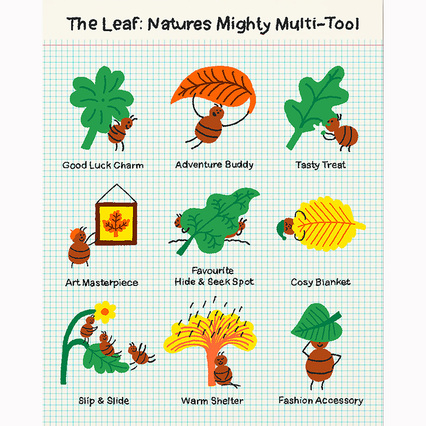 The Leaf: Natures Mighty Multi-Tool

Good Luck Charm

Adventure Buddy

Tasty Treat

Art Masterpiece

Favourite Hide & Seek Spot

Cosy Blanket

Slip & Slide

Warm Shelter

Fashion Accessory